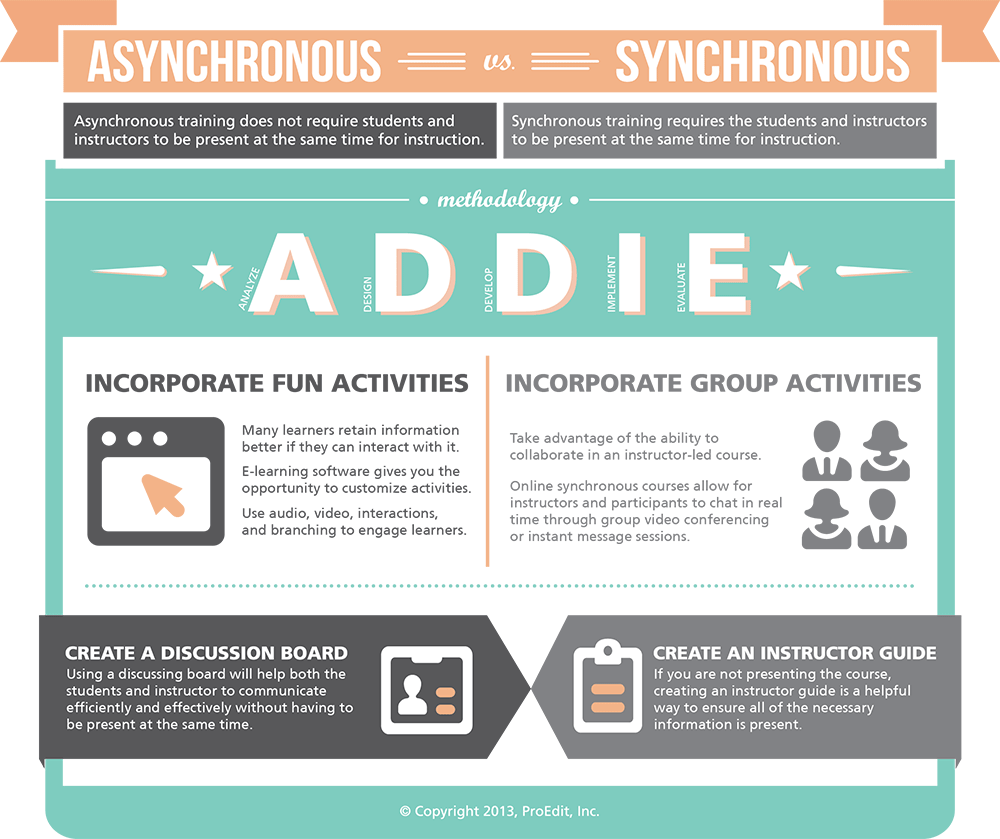 ASYNCHRONOUS vs. SYNCHRONOUS

Asynchronous training does not require students and instructors to be present at the same time for instruction.

Synchronous training requires the students and instructors to be present at the same time for instruction.

methodology

ANALYZE A DESIGN D DEVELOP D IMPLEMENT I EVALUATE E

INCORPORATE FUN ACTIVITIES

Many learners retain information better if they can interact with it.

E-learning software gives you the opportunity to customize activities.

Use audio, video, interactions, and branching to engage learners.

INCORPORATE GROUP ACTIVITIES

Take advantage of the ability to collaborate in an instructor-led course.

Online synchronous courses allow for instructors and participants to chat in real time through group video conferencing or instant message sessions.

CREATE A DISCUSSION BOARD
Using a discussing board will help both the students and instructor to communicate efficiently and effectively without having to be present at the same time.

CREATE AN INSTRUCTOR GUIDE
If you are not presenting the course, creating an instructor guide is a helpful way to ensure all of the necessary information is present.

© Copyright 2013, ProEdit, Inc.